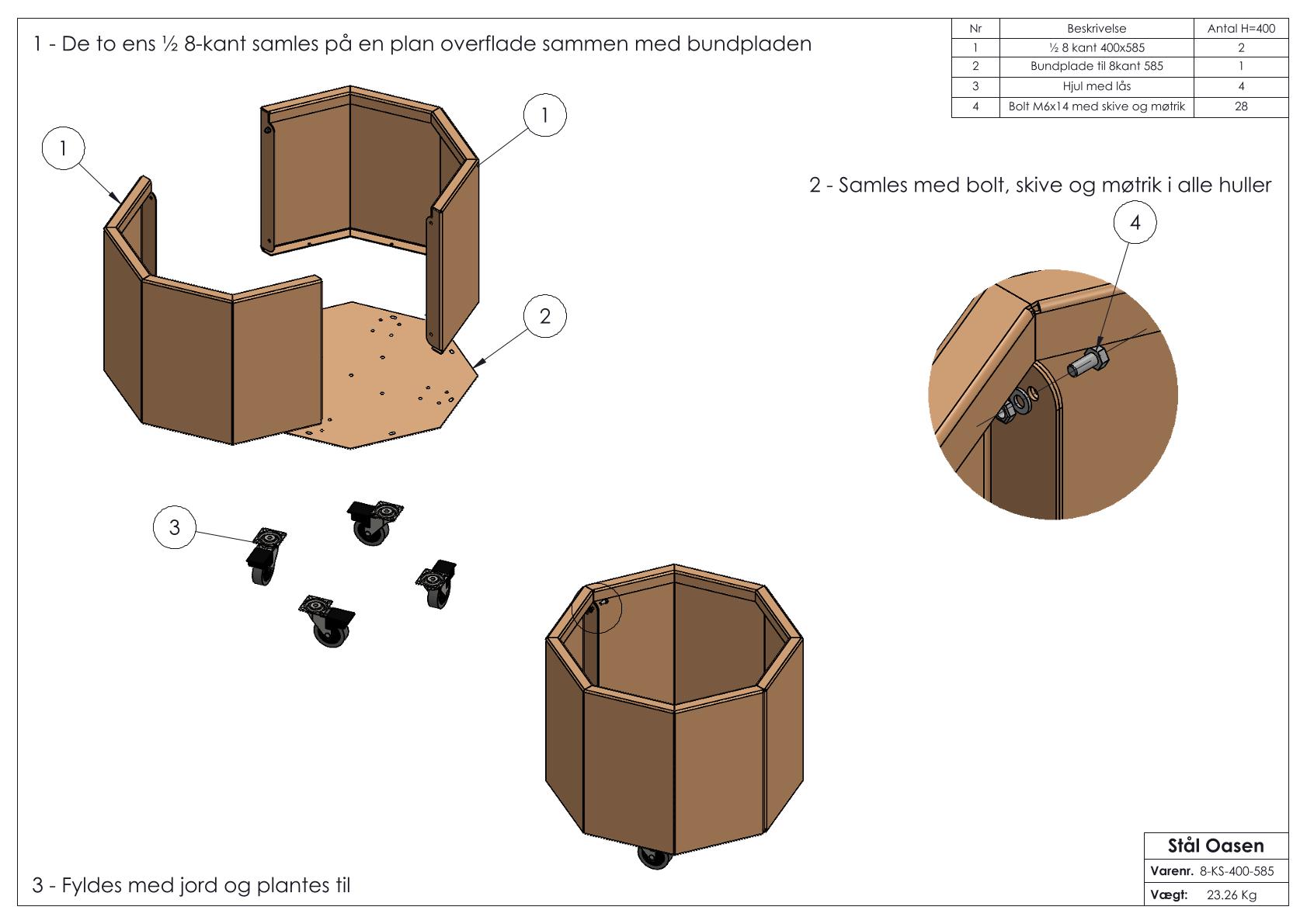 1 - De to ens ½ 8-kant samles på en plan overflade sammen med bundpladen

| Nr | Beskrivelse | Antal H=400 |
|---|---|---|
| 1 | ½ 8 kant 400x585 | 2 |
| 2 | Bundplade til 8kant 585 | 1 |
| 3 | Hjul med lås | 4 |
| 4 | Bolt M6x14 med skive og møtrik | 28 |

1

1

2

2 - Samles med bolt, skive og møtrik i alle huller

4

3

3 - Fyldes med jord og plantes til

Stål Oasen
Varenr. 8-KS-400-585
Vægt: 23.26 Kg