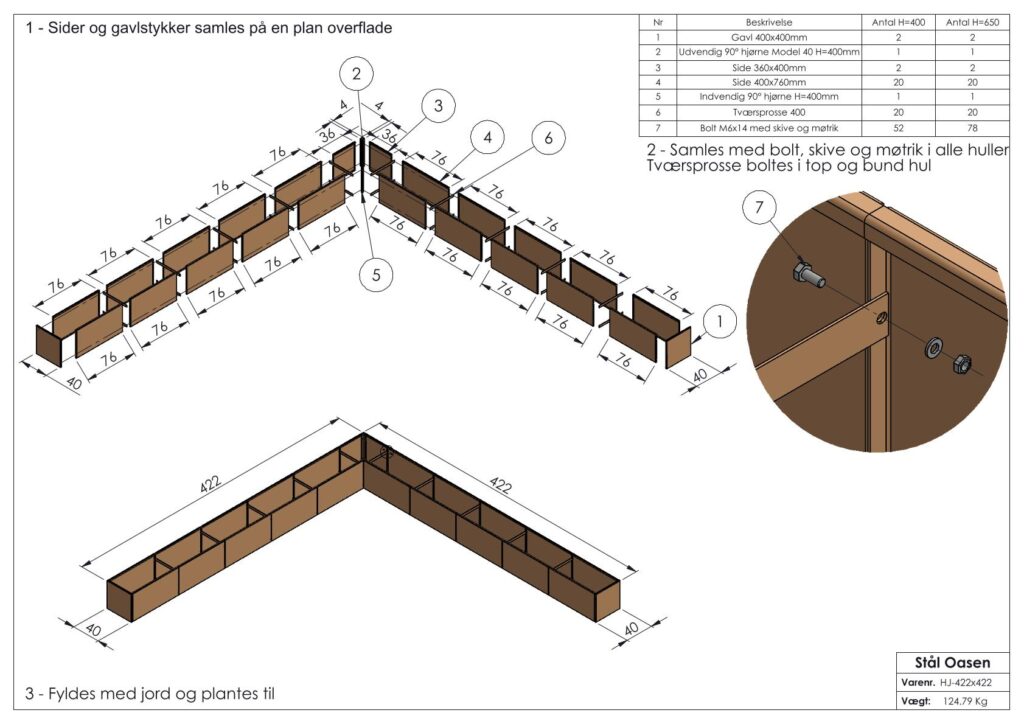 1 - Sider og gavlstykker samles på en plan overflade

| Nr | Beskrivelse | Antal H=400 | Antal H=650 |
|---|---|---|---|
| 1 | Gavl 400x400mm | 2 | 2 |
| 2 | Udvendig 90° hjørne Model 40 H=400mm | 1 | 1 |
| 3 | Side 360x400mm | 2 | 2 |
| 4 | Side 400x760mm | 20 | 20 |
| 5 | Indvendig 90° hjørne H=400mm | 1 | 1 |
| 6 | Tværsprosse 400 | 20 | 20 |
| 7 | Bolt M6x14 med skive og møtrik | 52 | 78 |

2 - Samles med bolt, skive og møtrik i alle huller
Tværsprosse boltes i top og bund hul

2
3
4
6
5
1
7
4
4
36
36
76
76
76
76
76
76
76
76
76
76
76
76
76
76
76
76
76
76
76
76
40
40

422
422
40
40

3 - Fyldes med jord og plantes til

Stål Oasen
Varenr. HJ-422x422
Vægt: 124.79 Kg