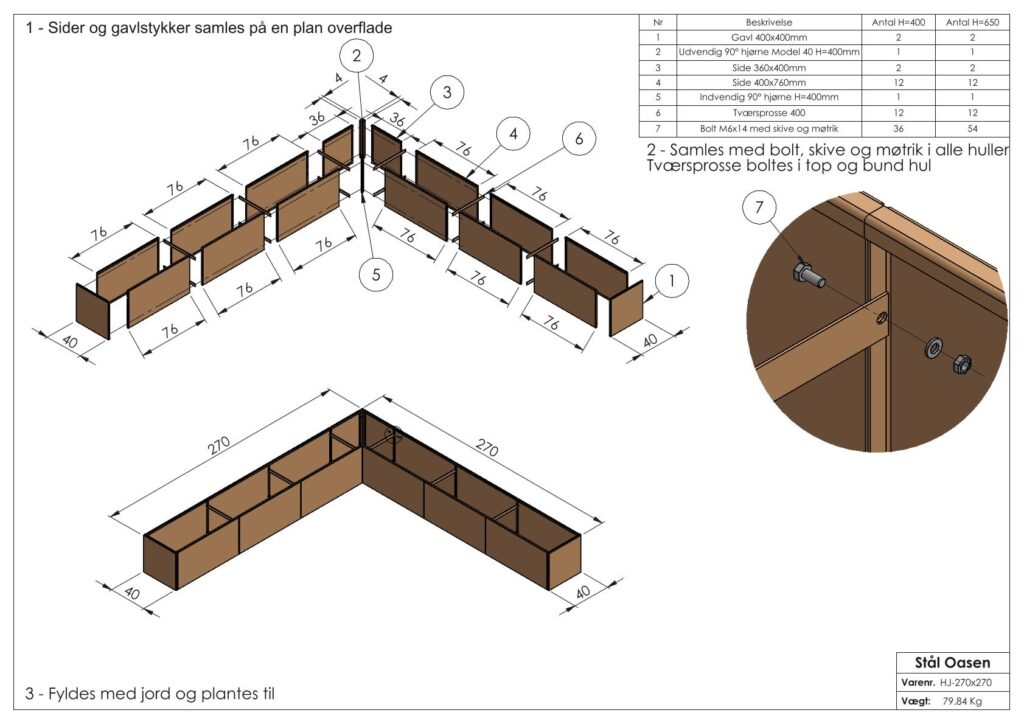 1 - Sider og gavlstykker samles på en plan overflade

| Nr | Beskrivelse | Antal H=400 | Antal H=650 |
|---|---|---|---|
| 1 | Gavl 400x400mm | 2 | 2 |
| 2 | Udvendig 90° hjørne Model 40 H=400mm | 1 | 1 |
| 3 | Side 360x400mm | 2 | 2 |
| 4 | Side 400x760mm | 12 | 12 |
| 5 | Indvendig 90° hjørne H=400mm | 1 | 1 |
| 6 | Tværsprosse 400 | 12 | 12 |
| 7 | Bolt M6x14 med skive og møtrik | 36 | 54 |

2 - Samles med bolt, skive og møtrik i alle huller
Tværsprosse boltes i top og bund hul

2
4
4
3
36
36
4
6
76
76
76
76
76
76
76
76
76
76
76
76
5
1
40
40
7

270
270
40
40

3 - Fyldes med jord og plantes til

Stål Oasen
Varenr. HJ-270x270
Vægt: 79.84 Kg