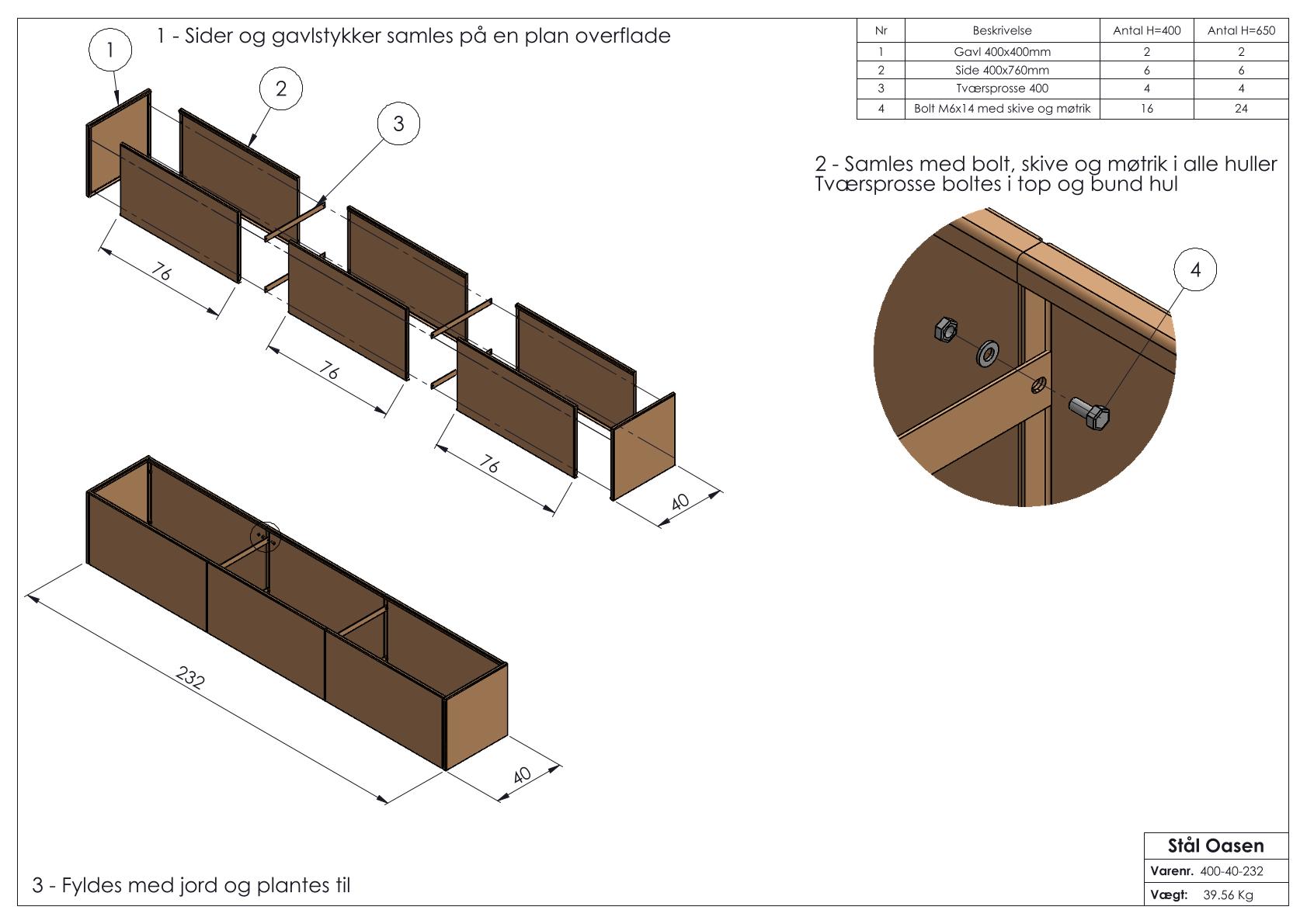 1 - Sider og gavlstykker samles på en plan overflade

| Nr | Beskrivelse | Antal H=400 | Antal H=650 |
|---|---|---|---|
| 1 | Gavl 400x400mm | 2 | 2 |
| 2 | Side 400x760mm | 6 | 6 |
| 3 | Tværsprosse 400 | 4 | 4 |
| 4 | Bolt M6x14 med skive og møtrik | 16 | 24 |

1

2

3

76

76

76

40

2 - Samles med bolt, skive og møtrik i alle huller
Tværsprosse boltes i top og bund hul

4

232

40

3 - Fyldes med jord og plantes til

Stål Oasen
Varenr. 400-40-232
Vægt: 39.56 Kg