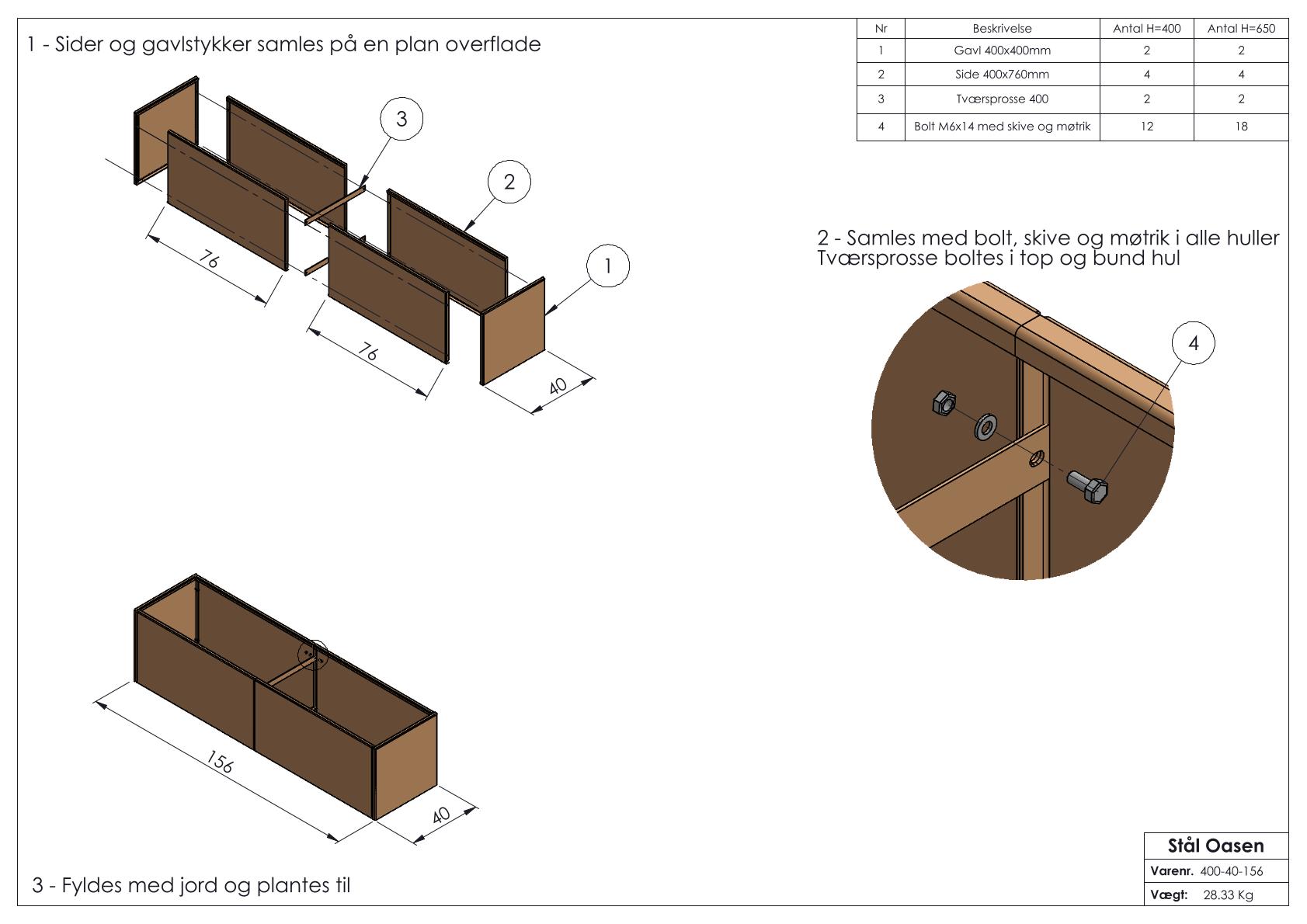 1 - Sider og gavlstykker samles på en plan overflade

| Nr | Beskrivelse | Antal H=400 | Antal H=650 |
|---|---|---|---|
| 1 | Gavl 400x400mm | 2 | 2 |
| 2 | Side 400x760mm | 4 | 4 |
| 3 | Tværsprosse 400 | 2 | 2 |
| 4 | Bolt M6x14 med skive og møtrik | 12 | 18 |

3

2

1

76

76

40

2 - Samles med bolt, skive og møtrik i alle huller
Tværsprosse boltes i top og bund hul

4

156

40

3 - Fyldes med jord og plantes til

Stål Oasen
Varenr. 400-40-156
Vægt: 28.33 Kg