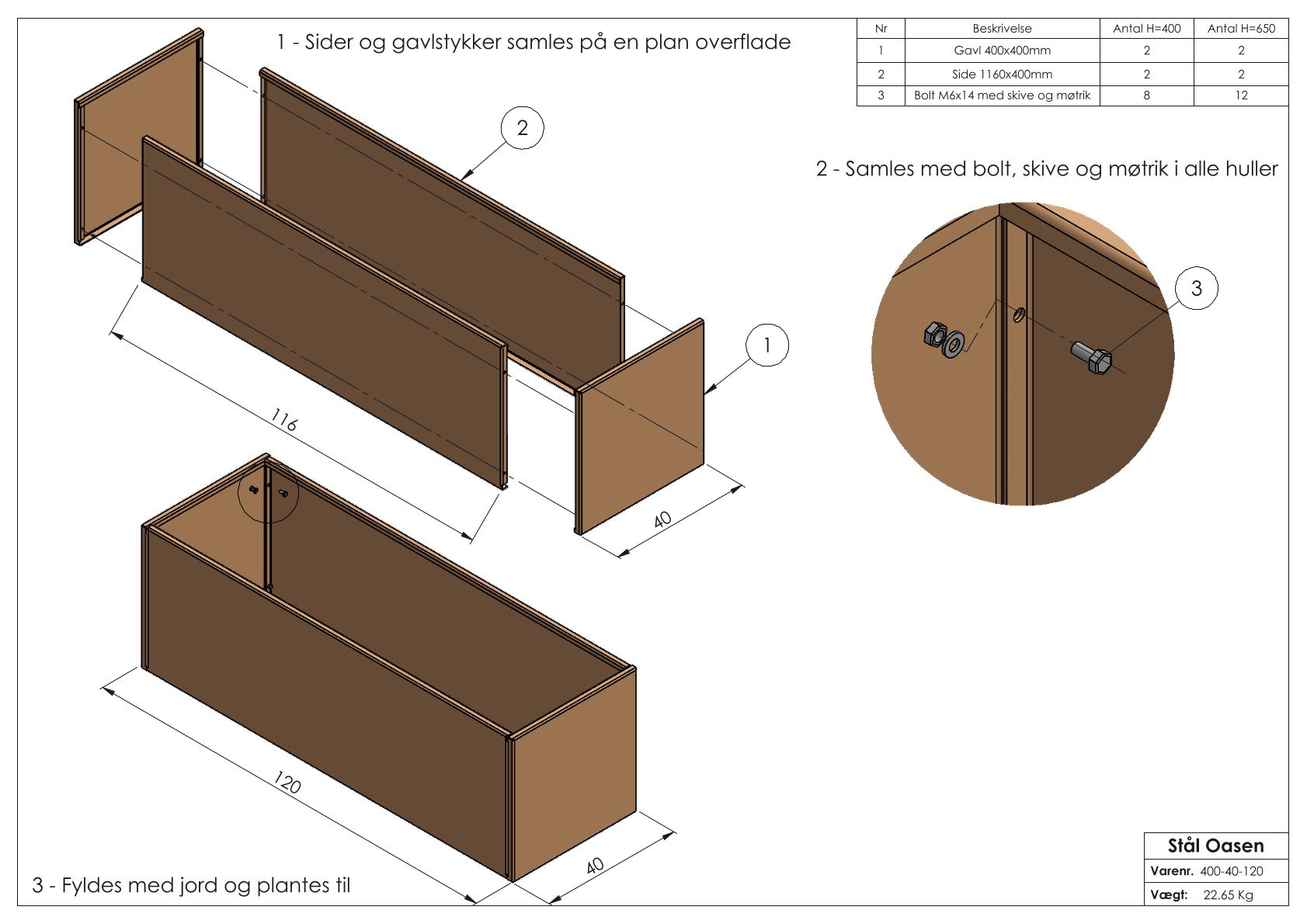 1 - Sider og gavlstykker samles på en plan overflade

| Nr | Beskrivelse | Antal H=400 | Antal H=650 |
|---|---|---|---|
| 1 | Gavl 400x400mm | 2 | 2 |
| 2 | Side 1160x400mm | 2 | 2 |
| 3 | Bolt M6x14 med skive og møtrik | 8 | 12 |

2

2 - Samles med bolt, skive og møtrik i alle huller

3

1

116

40

120

40

3 - Fyldes med jord og plantes til

Stål Oasen
Varenr. 400-40-120
Vægt: 22.65 Kg